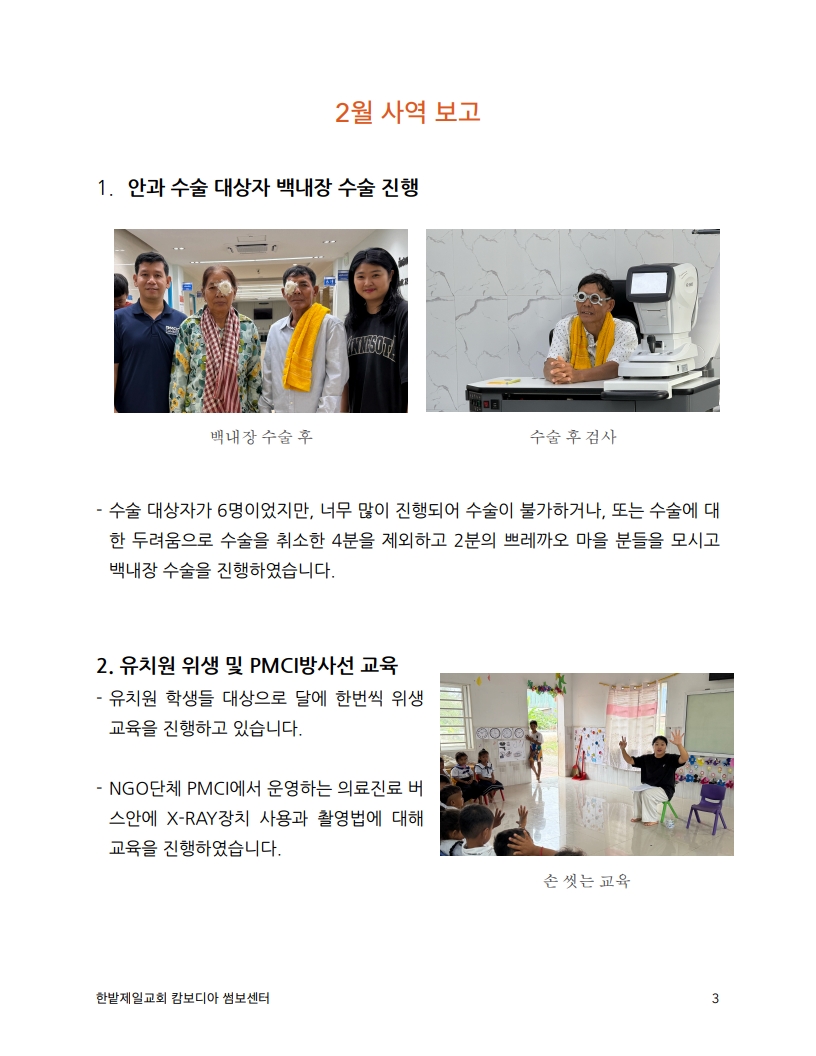 2월 사역 보고

1. 안과 수술 대상자 백내장 수술 진행

백내장 수술 후

수술 후 검사

- 수술 대상자가 6명이었지만, 너무 많이 진행되어 수술이 불가하거나, 또는 수술에 대한 두려움으로 수술을 취소한 4분을 제외하고 2분의 쁘레까오 마을 분들을 모시고 백내장 수술을 진행하였습니다.

2. 유치원 위생 및 PMCI방사선 교육

- 유치원 학생들 대상으로 달에 한번씩 위생 교육을 진행하고 있습니다.

- NGO단체 PMCI에서 운영하는 의료진료 버스안에 X-RAY장치 사용과 촬영법에 대해 교육을 진행하였습니다.

손 씻는 교육

한밭제일교회 캄보디아 썸보센터

3